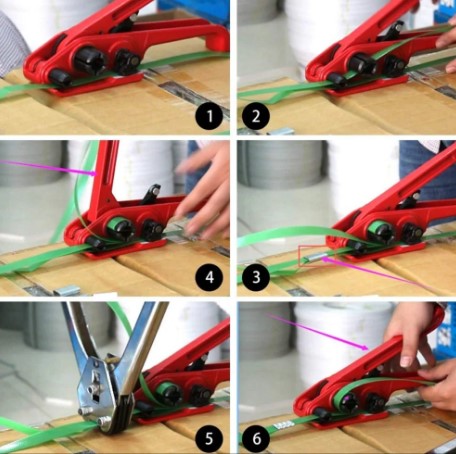 1
2
4
3
5
6